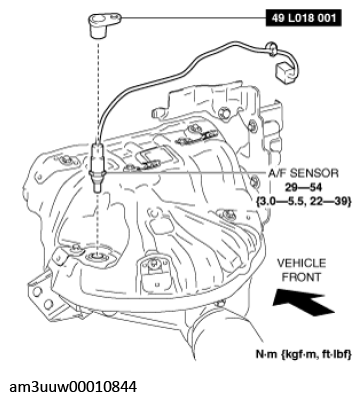 49 L018 001

A/F SENSOR
29—54
{3.0—5.5, 22—39}

VEHICLE
FRONT

N·m {kgf·m, ft·lbf}

am3uuw00010844