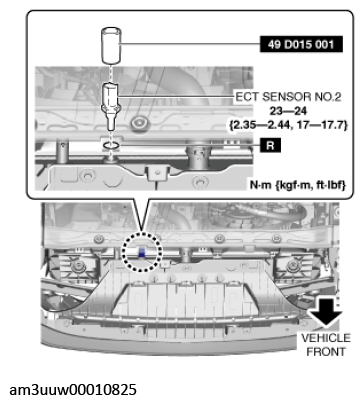 49 D015 001

ECT SENSOR NO.2
23—24
{2.35—2.44, 17—17.7}

R

N·m {kgf·m, ft·lbf}

VEHICLE FRONT

am3uuw00010825