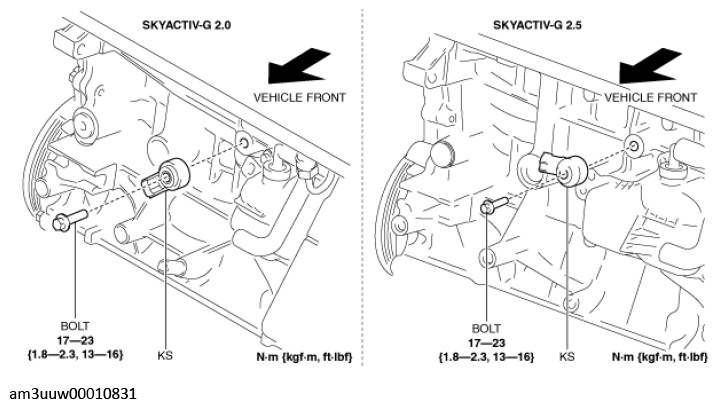 SKYACTIV-G 2.0

VEHICLE FRONT

BOLT
17—23
{1.8—2.3, 13—16}

KS

N·m {kgf·m, ft·lbf}

SKYACTIV-G 2.5

VEHICLE FRONT

BOLT
17—23
{1.8—2.3, 13—16}

KS

N·m {kgf·m, ft·lbf}

am3uuw00010831