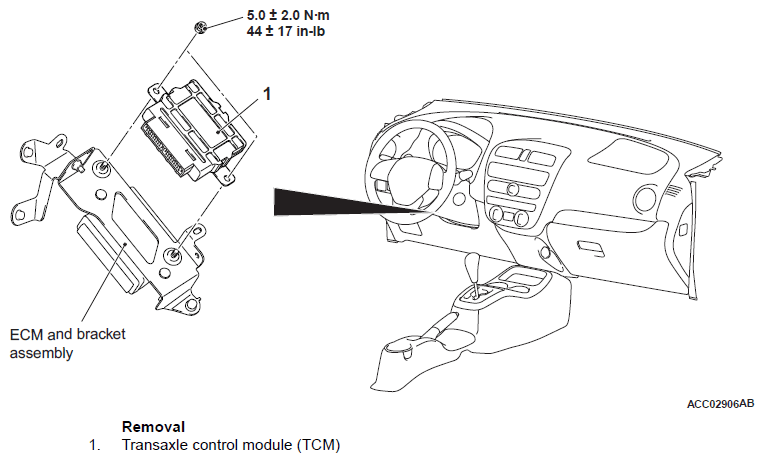 5.0 ± 2.0 N·m
44 ± 17 in-lb

1

ECM and bracket assembly

ACC02906AB

Removal
1. Transaxle control module (TCM)