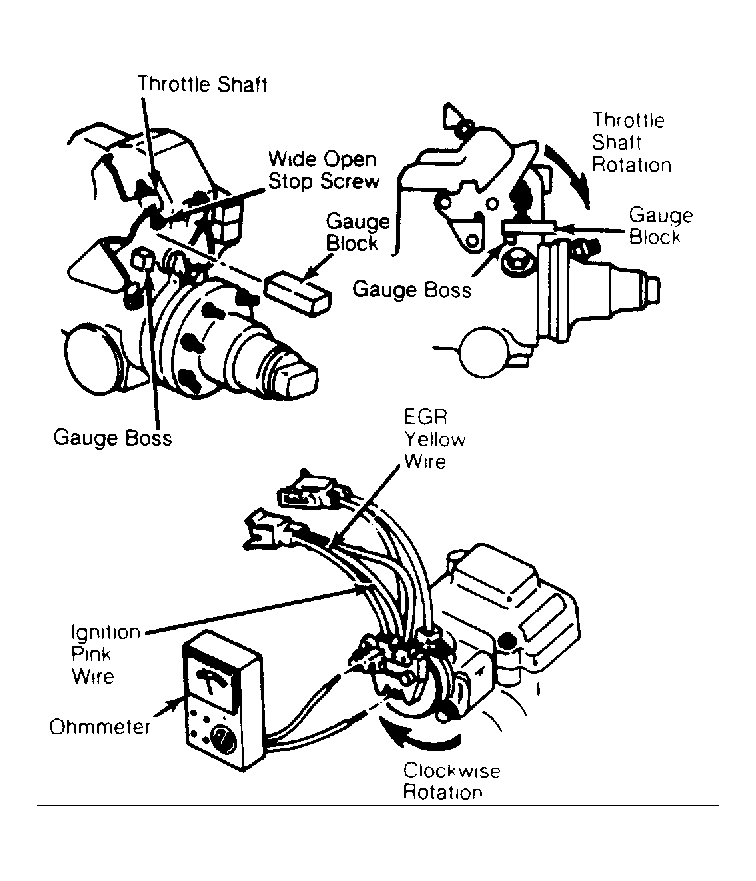 Throttle Shaft

Wide Open Stop Screw

Gauge Block

Gauge Boss

Throttle Shaft Rotation

Gauge Block

Gauge Boss

EGR Yellow Wire

Ignition Pink Wire

Ohmmeter

Clockwise Rotation