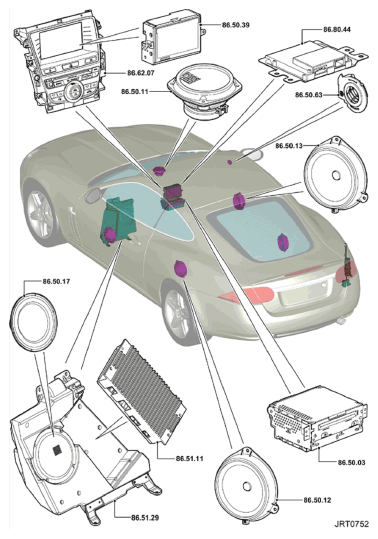 86.50.39
86.80.44
86.62.07
86.50.11
86.50.63
86.50.13
86.50.17
86.51.11
86.50.03
86.50.12
86.51.29
JRT0752