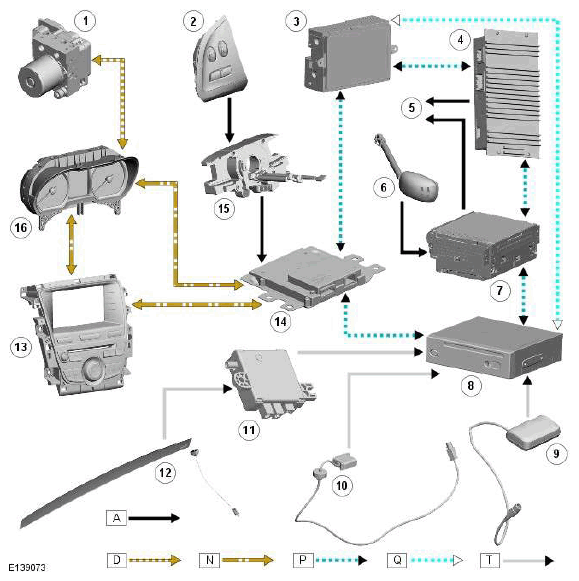 1
2
3
4
5
6
7
8
9
10
11
12
13
14
15
16
A
D
N
P
Q
T
E139073