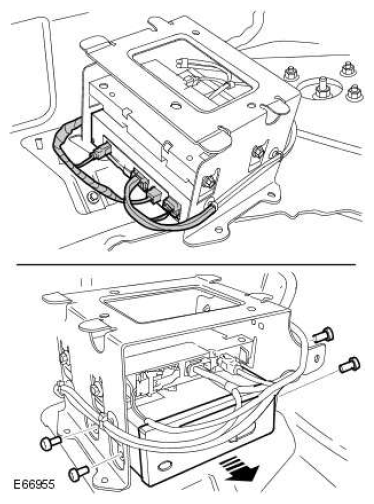 E66955