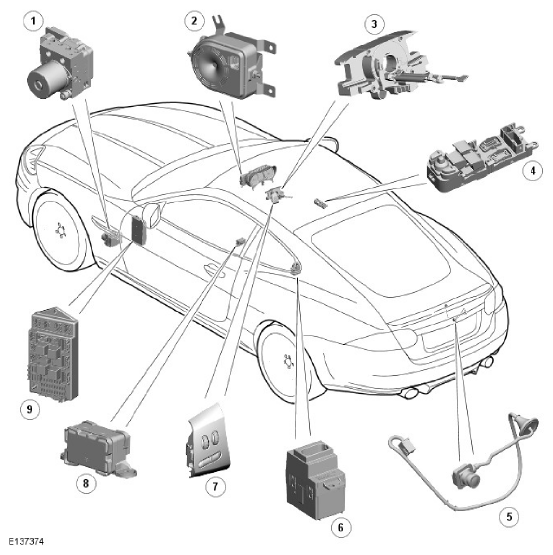 1
2
3
4
9
8
7
6
5
E137374