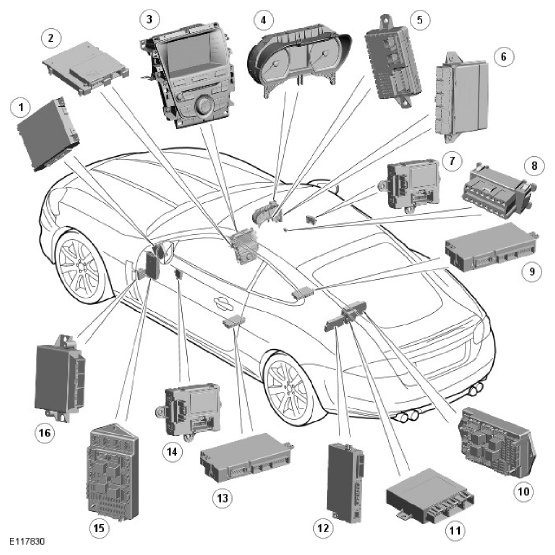 1
2
3
4
5
6
7
8
9
10
11
12
13
14
15
16
E117830