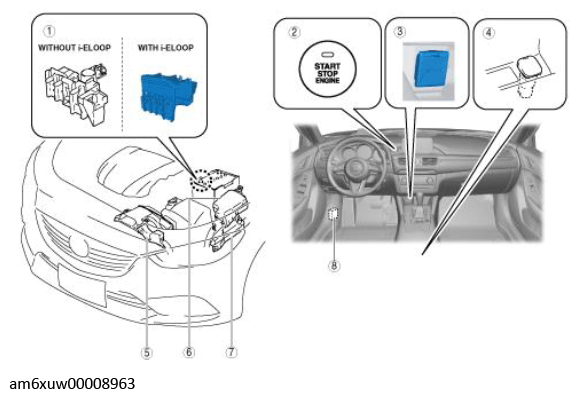 ①
WITHOUT i-ELOOP
WITH i-ELOOP

②
START
STOP
ENGINE

③

④

⑤
⑥
⑦
⑧

am6xuw00008963