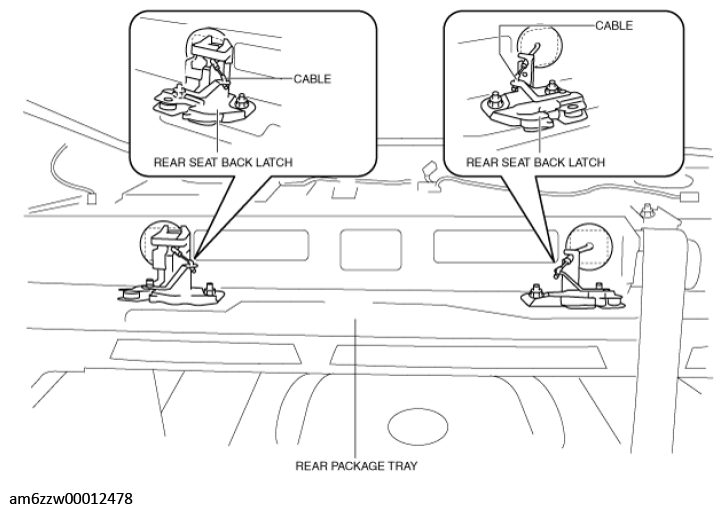 CABLE

REAR SEAT BACK LATCH

CABLE

REAR SEAT BACK LATCH

REAR PACKAGE TRAY

am6zzw00012478