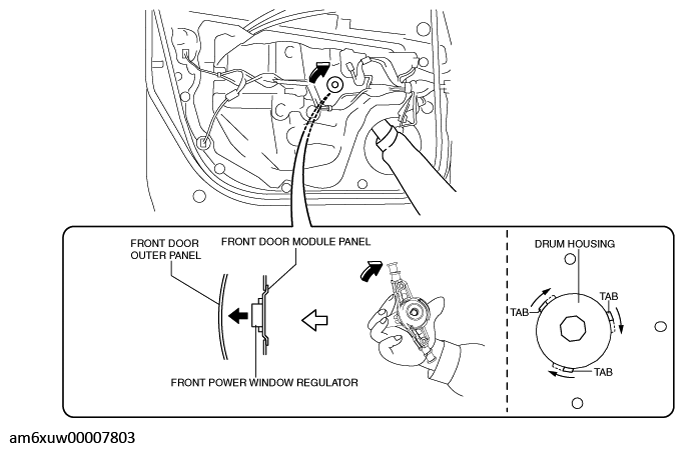 FRONT DOOR OUTER PANEL

FRONT DOOR MODULE PANEL

FRONT POWER WINDOW REGULATOR

DRUM HOUSING

TAB

TAB

TAB

am6xuw00007803