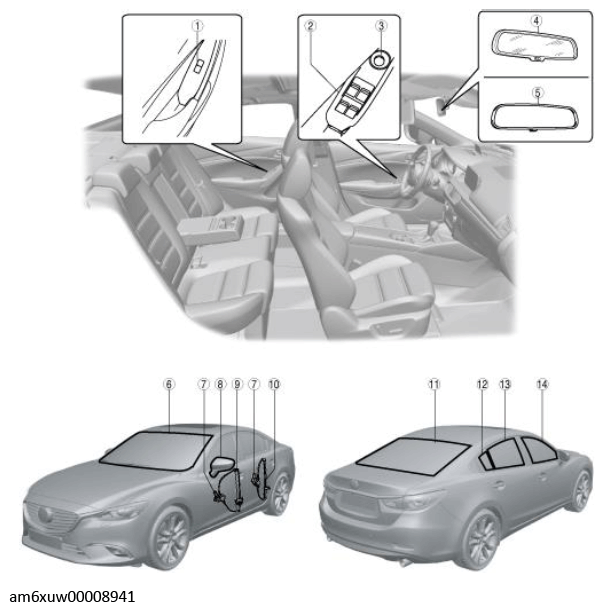 1
2
3
4
5
6
7
8
9
7
10
11
12
13
14
am6xuw00008941