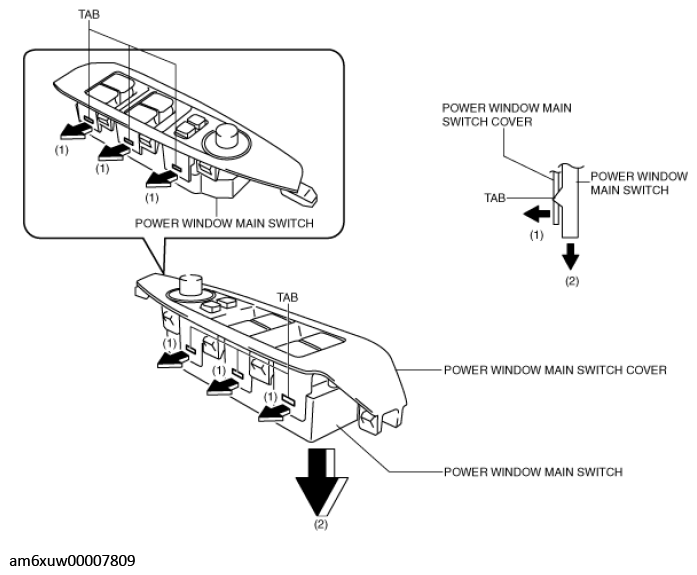 TAB

(1)

(1)

(1)

POWER WINDOW MAIN SWITCH

POWER WINDOW MAIN SWITCH COVER

POWER WINDOW MAIN SWITCH

TAB

(1)

(2)

TAB

(1)

(1)

(1)

POWER WINDOW MAIN SWITCH COVER

POWER WINDOW MAIN SWITCH

(2)

am6xuw00007809