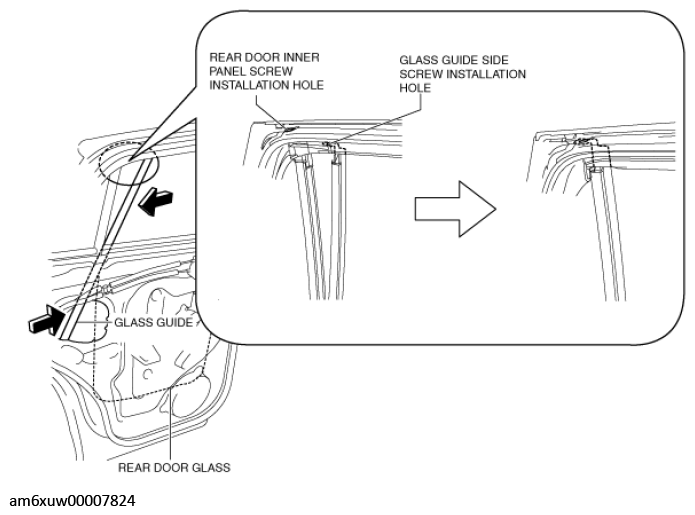 REAR DOOR INNER PANEL SCREW INSTALLATION HOLE

GLASS GUIDE SIDE SCREW INSTALLATION HOLE

GLASS GUIDE

REAR DOOR GLASS

am6xuw00007824