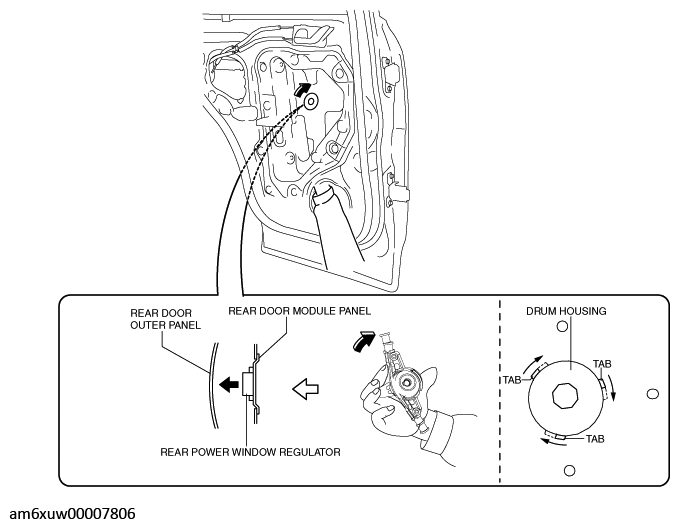 REAR DOOR OUTER PANEL

REAR DOOR MODULE PANEL

REAR POWER WINDOW REGULATOR

DRUM HOUSING

TAB

TAB

TAB

am6xuw00007806