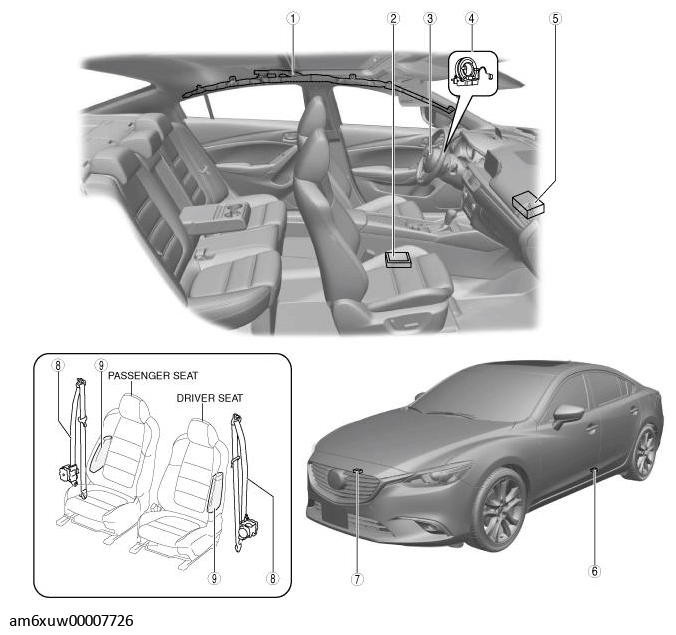 1
2
3
4
5

8
9
PASSENGER SEAT
DRIVER SEAT
9
8

7
6

am6xuw00007726