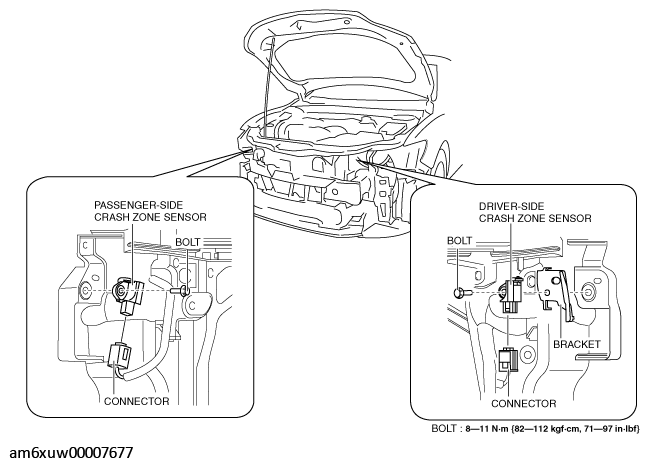 PASSENGER-SIDE CRASH ZONE SENSOR

BOLT

CONNECTOR

DRIVER-SIDE CRASH ZONE SENSOR

BOLT

BRACKET

CONNECTOR

BOLT : 8—11 N·m {82—112 kgf·cm, 71—97 in·lbf}

am6xuw00007677