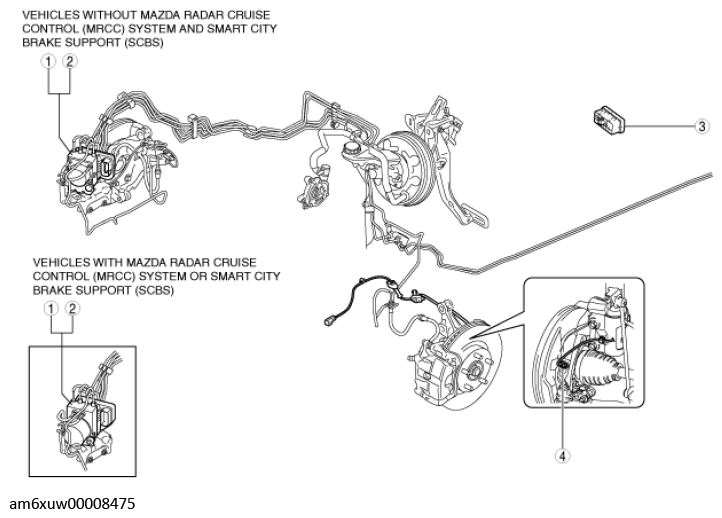 VEHICLES WITHOUT MAZDA RADAR CRUISE CONTROL (MRCC) SYSTEM AND SMART CITY BRAKE SUPPORT (SCBS)

1 2

3

VEHICLES WITH MAZDA RADAR CRUISE CONTROL (MRCC) SYSTEM OR SMART CITY BRAKE SUPPORT (SCBS)

1 2

4

am6xuw00008475