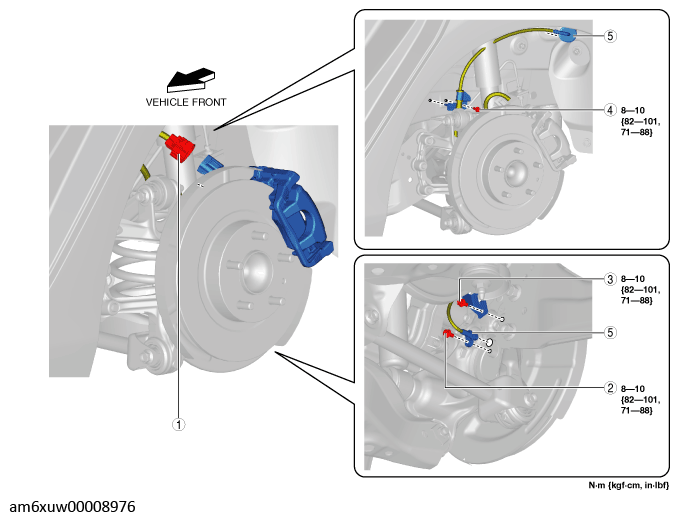 VEHICLE FRONT

1

5

4 8—10 {82—101, 71—88}

3 8—10 {82—101, 71—88}

5

2 8—10 {82—101, 71—88}

N·m {kgf·cm, in·lbf}

am6xuw00008976