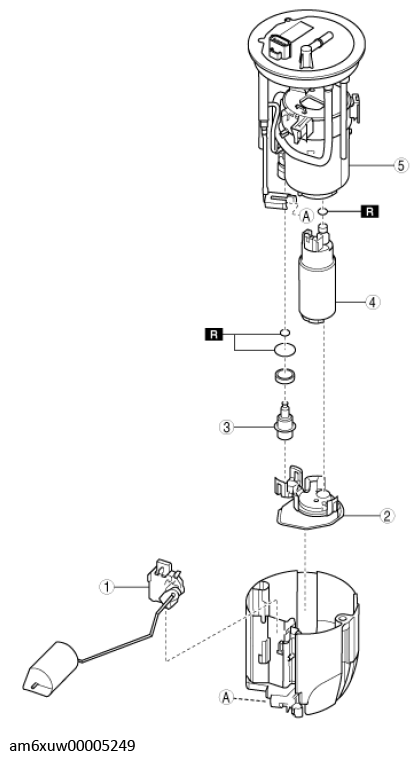 5
A
R
4
R
3
2
1
A
am6xuw00005249