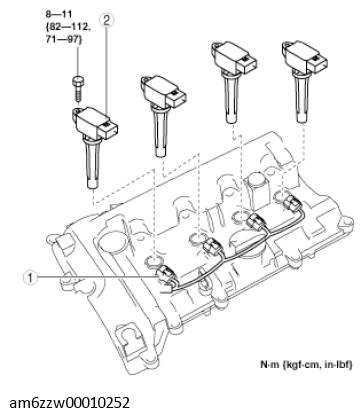 8—11
{82—112, 71—97}

2

1

N·m {kgf·cm, in·lbf}

am6zzw00010252