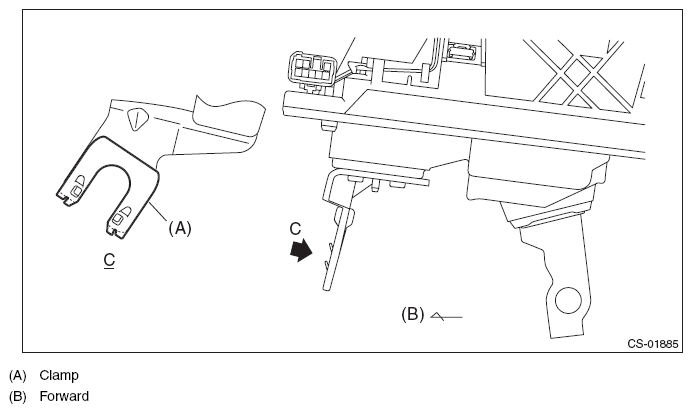 (A)

C

C

(B)

CS-01885

(A) Clamp
(B) Forward