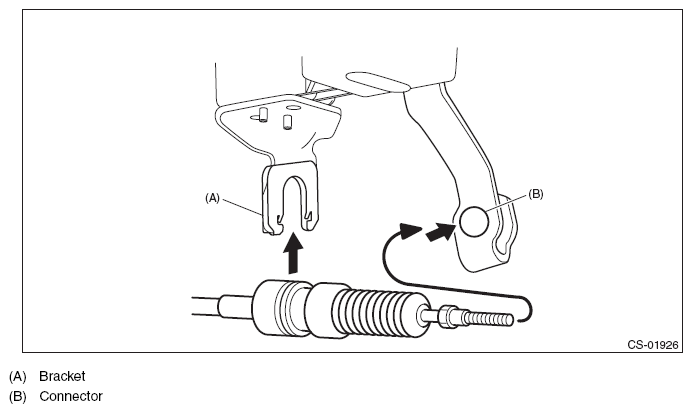 (A)

(B)

CS-01926

(A) Bracket
(B) Connector