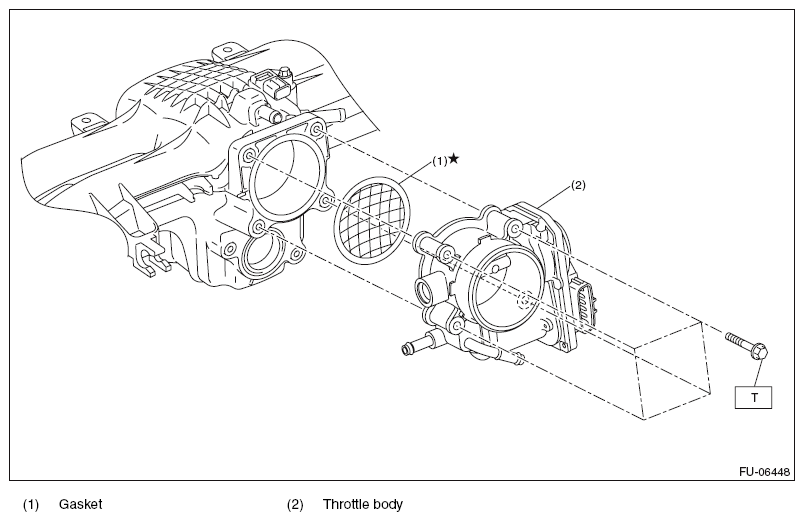 (1)★

(2)

T

FU-06448

(1) Gasket (2) Throttle body