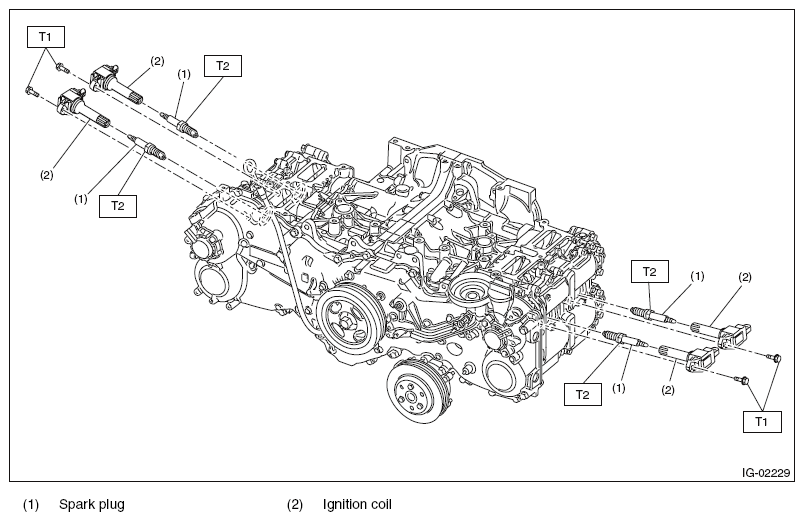 T1
(2)
(1)
T2
(2)
(1)
T2
T2
(1)
(2)
T2
(1)
(2)
T1
IG-02229

(1) Spark plug
(2) Ignition coil