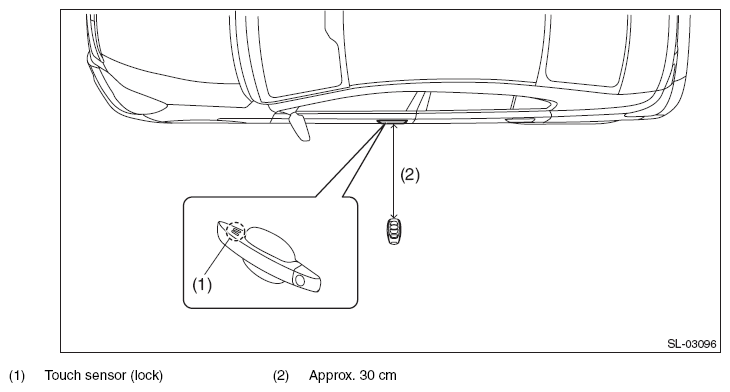 (2)

(1)

SL-03096

(1) Touch sensor (lock)

(2) Approx. 30 cm