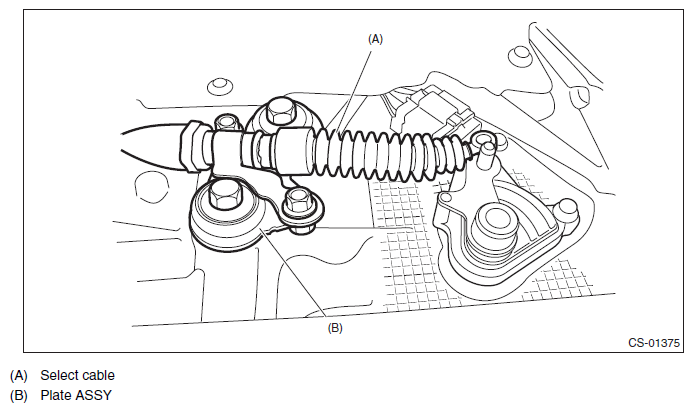 (A)

(B)

CS-01375

(A) Select cable
(B) Plate ASSY