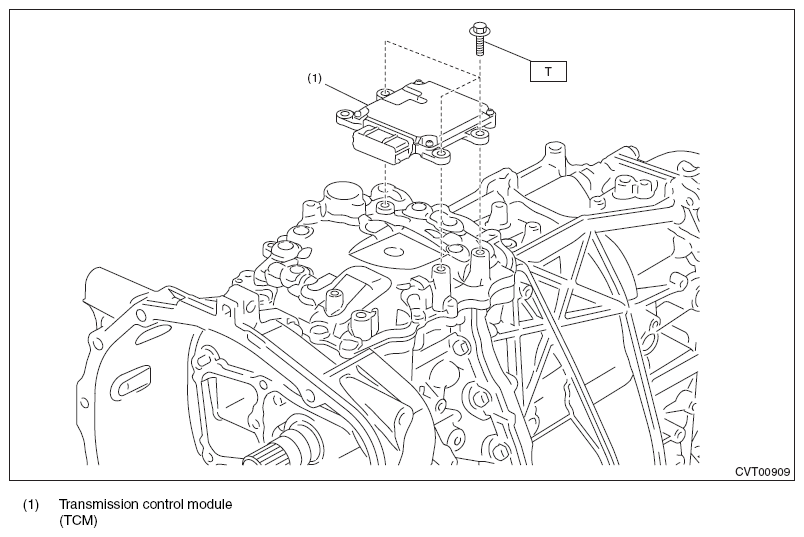 (1)

T

CVT00909

(1) Transmission control module (TCM)