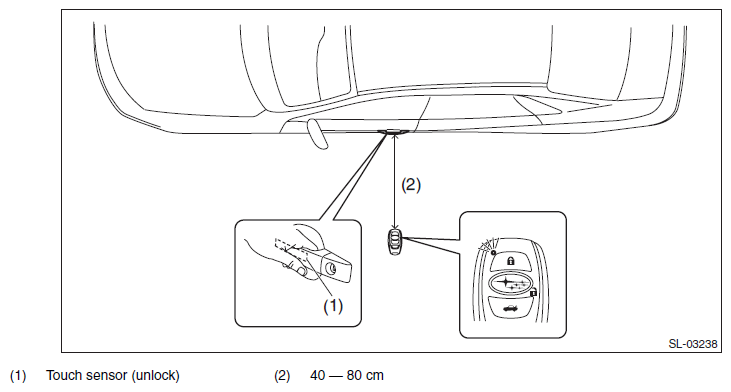 (2)

(1)

SL-03238

(1) Touch sensor (unlock)

(2) 40 — 80 cm