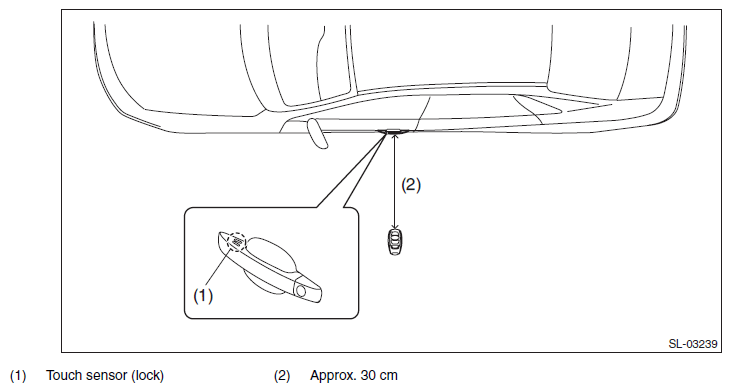 (2)

(1)

SL-03239

(1) Touch sensor (lock)

(2) Approx. 30 cm