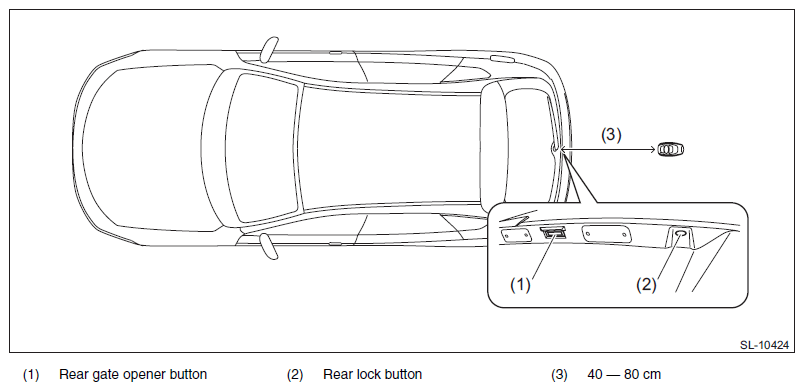 (3)

(1)

(2)

SL-10424

(1) Rear gate opener button
(2) Rear lock button
(3) 40 — 80 cm