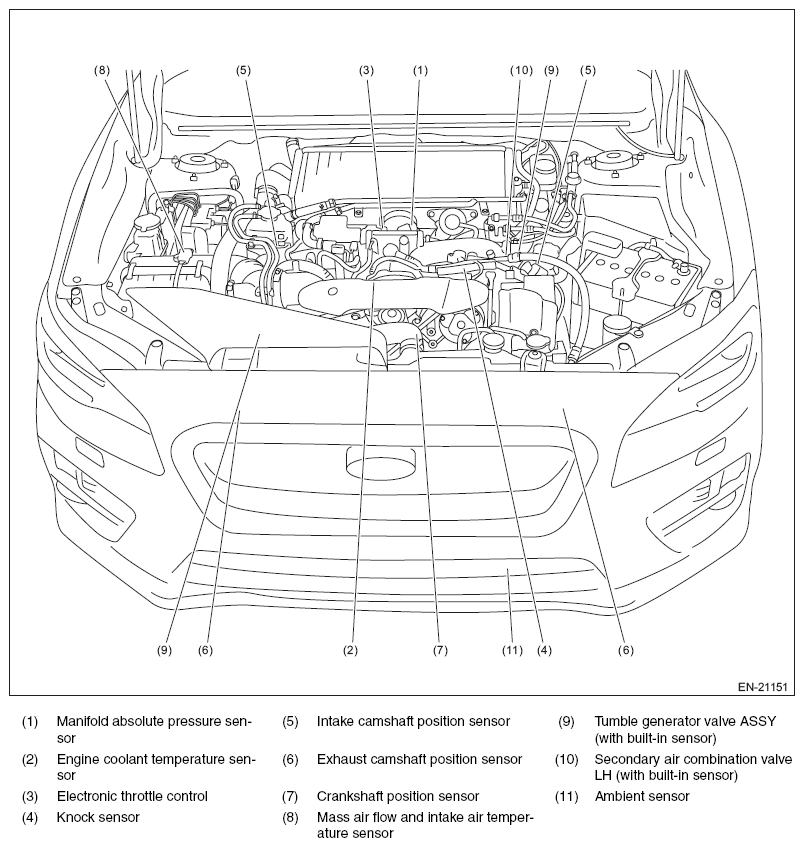 (8) (5) (3) (1) (10) (9) (5)

(9) (6) (2) (7) (11) (4) (6)

EN-21151

(1) Manifold absolute pressure sensor

(2) Engine coolant temperature sensor

(3) Electronic throttle control

(4) Knock sensor

(5) Intake camshaft position sensor

(6) Exhaust camshaft position sensor

(7) Crankshaft position sensor

(8) Mass air flow and intake air temperature sensor

(9) Tumble generator valve ASSY (with built-in sensor)

(10) Secondary air combination valve LH (with built-in sensor)

(11) Ambient sensor