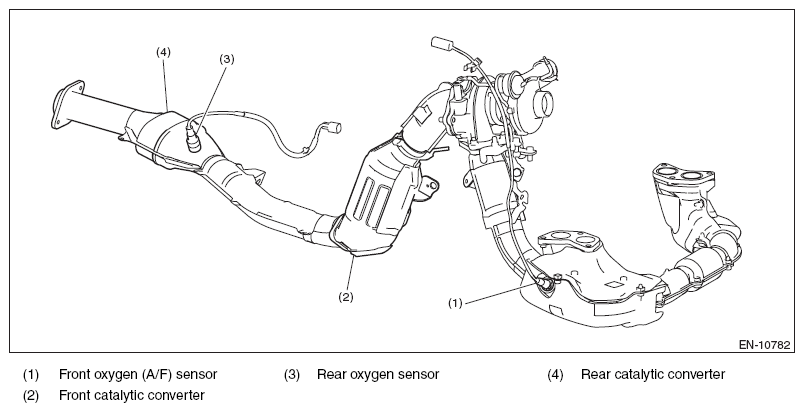 (4)
(3)
(2)
(1)
EN-10782

(1) Front oxygen (A/F) sensor
(2) Front catalytic converter
(3) Rear oxygen sensor
(4) Rear catalytic converter