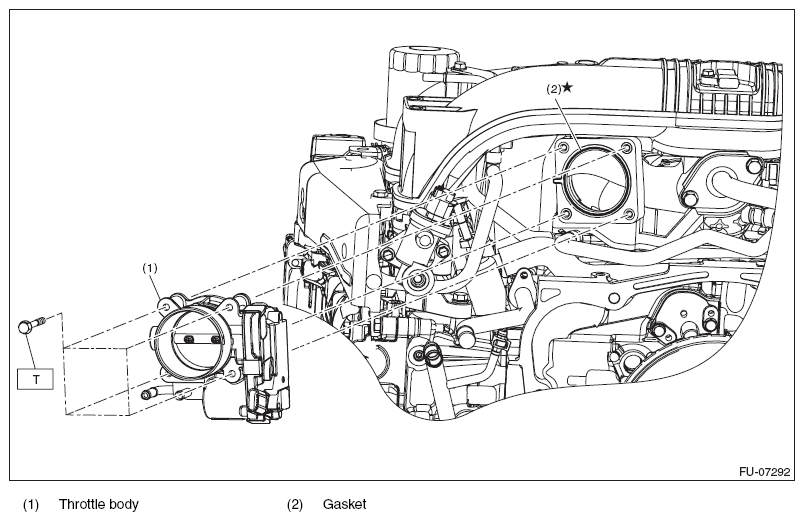 (2)★

(1)

T

FU-07292

(1) Throttle body (2) Gasket