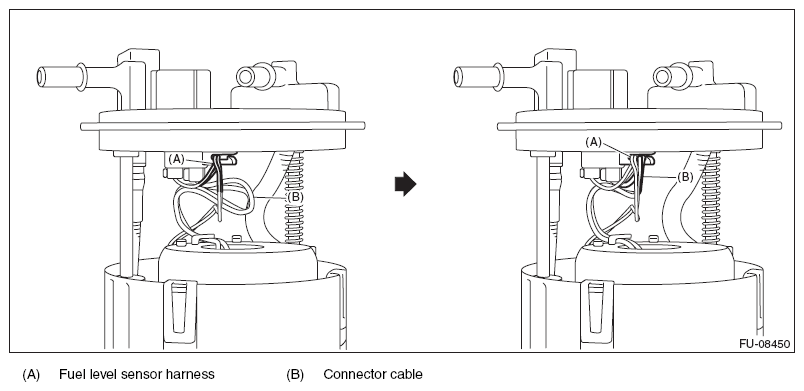 (A)
(B)
(A)
(B)
FU-08450

(A) Fuel level sensor harness (B) Connector cable