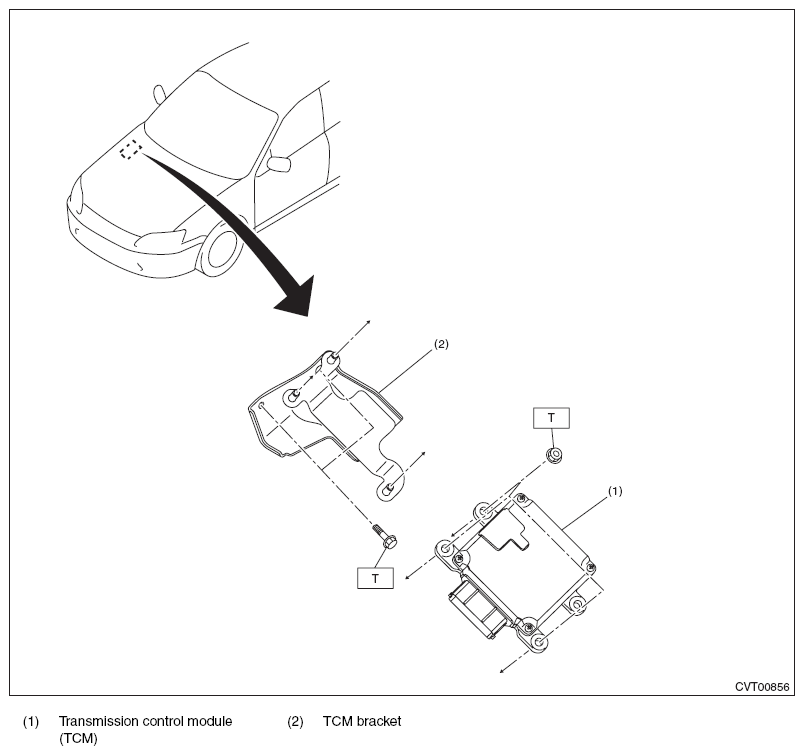 (2)

T

(1)

T

CVT00856

(1) Transmission control module (TCM)

(2) TCM bracket