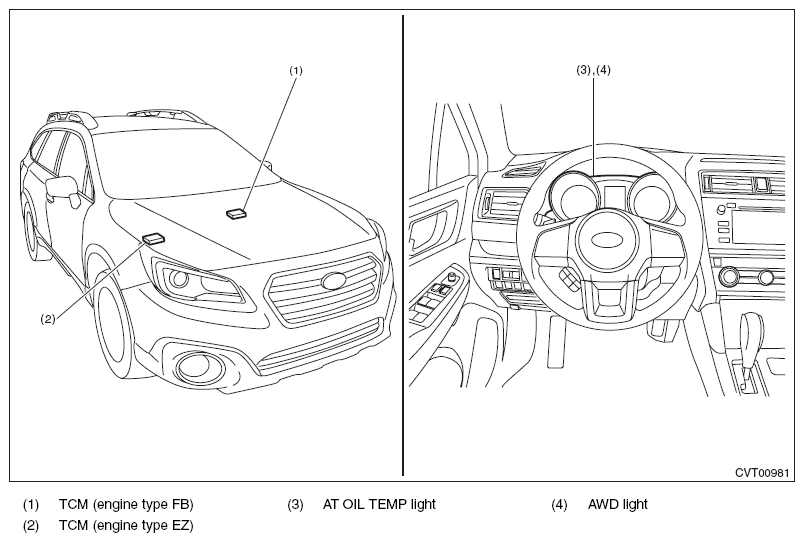 (1)

(2)

(3),(4)

CVT00981

(1) TCM (engine type FB)
(2) TCM (engine type EZ)

(3) AT OIL TEMP light

(4) AWD light