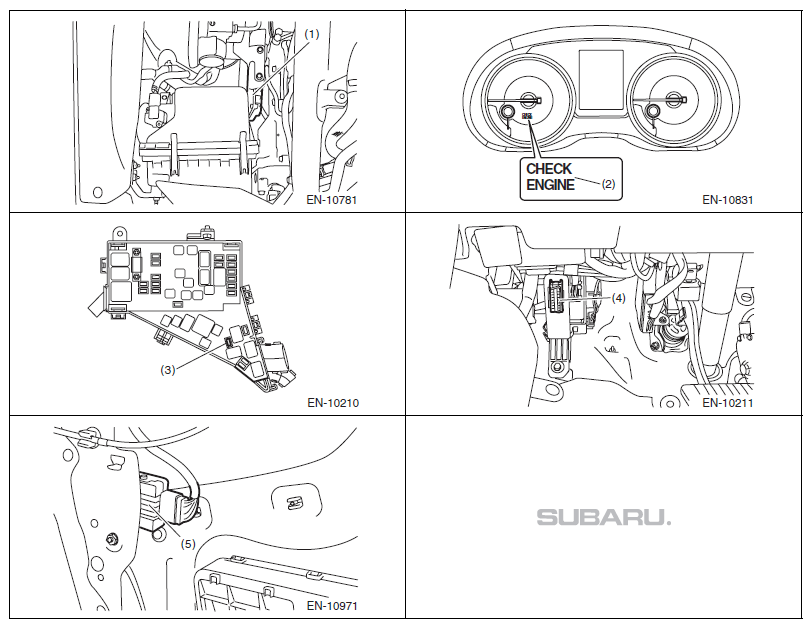 (1)

EN-10781

CHECK ENGINE

(2)

EN-10831

(3)

EN-10210

(4)

EN-10211

(5)

EN-10971

SUBARU.