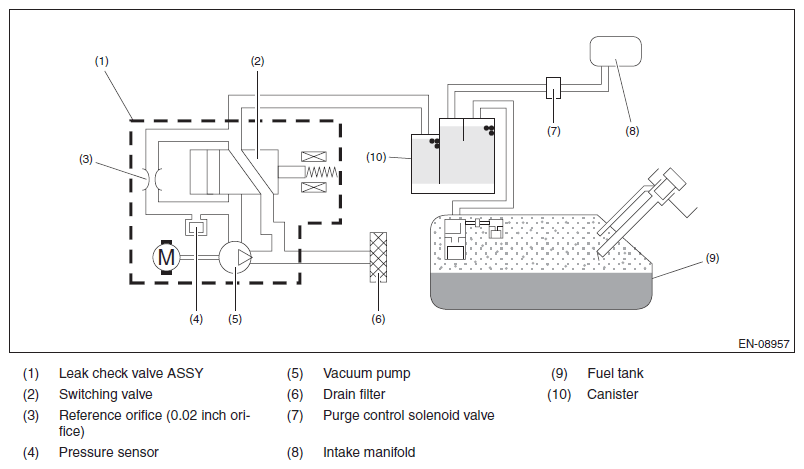 (1)
(2)
(3)
(10)
(7)
(8)
M
(4)
(5)
(6)
(9)
EN-08957

(1) Leak check valve ASSY
(2) Switching valve
(3) Reference orifice (0.02 inch orifice)
(4) Pressure sensor

(5) Vacuum pump
(6) Drain filter
(7) Purge control solenoid valve
(8) Intake manifold

(9) Fuel tank
(10) Canister