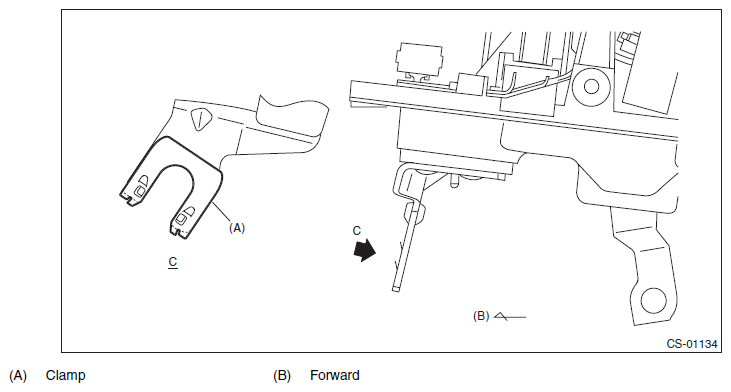 (A)

C

C

(B)

CS-01134

(A) Clamp

(B) Forward