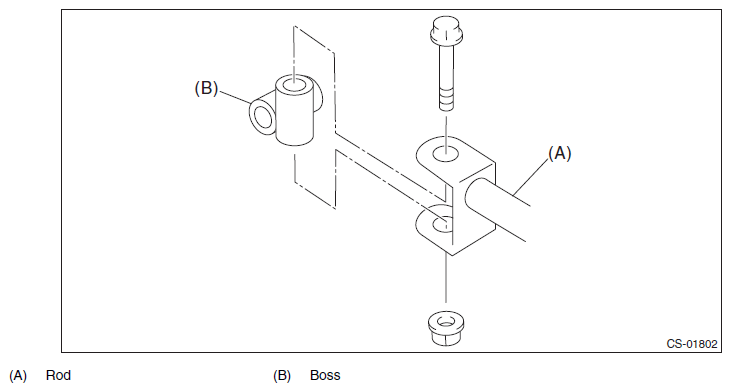 (B)

(A)

CS-01802

(A) Rod

(B) Boss