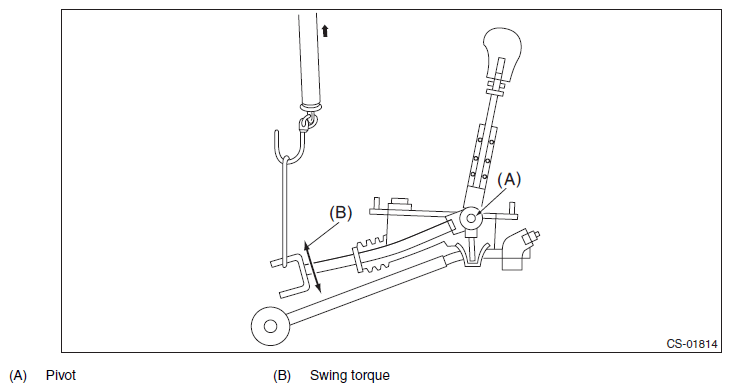 (A)

(B)

CS-01814

(A) Pivot

(B) Swing torque