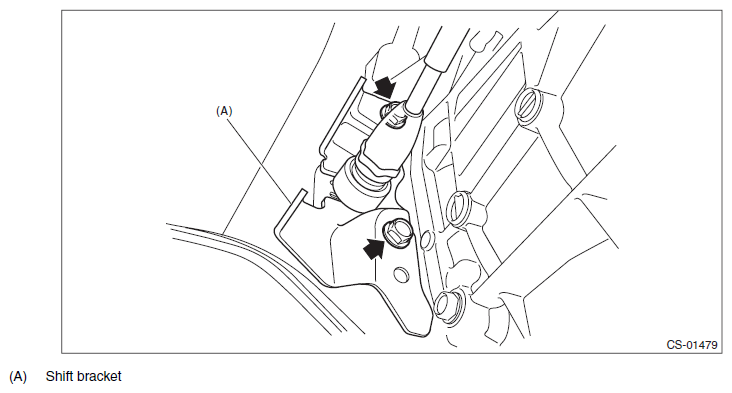 (A)

CS-01479

(A) Shift bracket