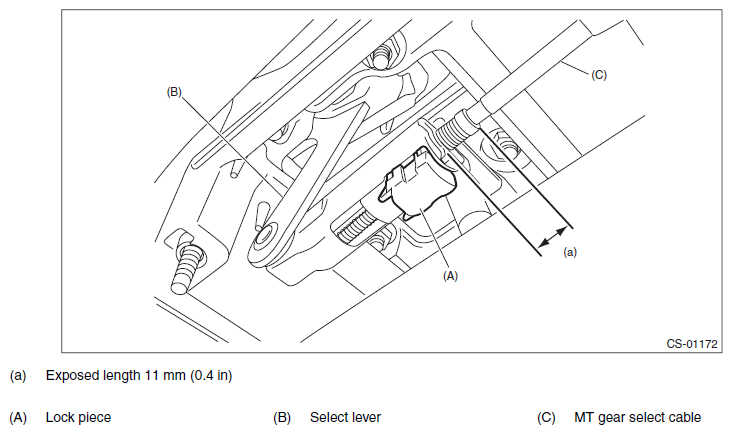 (B)

(C)

(a)

(A)

CS-01172

(a) Exposed length 11 mm (0.4 in)

(A) Lock piece

(B) Select lever

(C) MT gear select cable