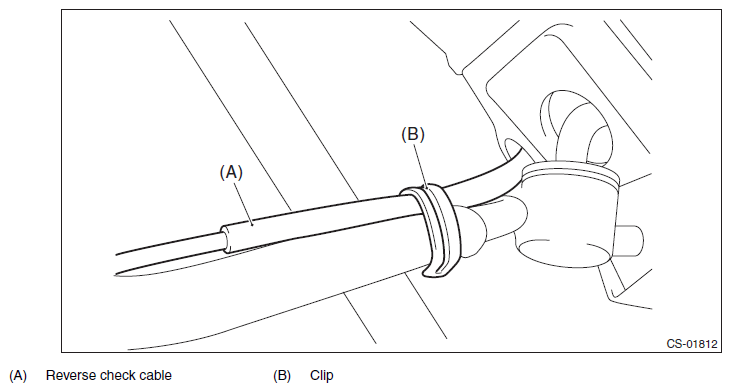 (B)

(A)

CS-01812

(A) Reverse check cable

(B) Clip