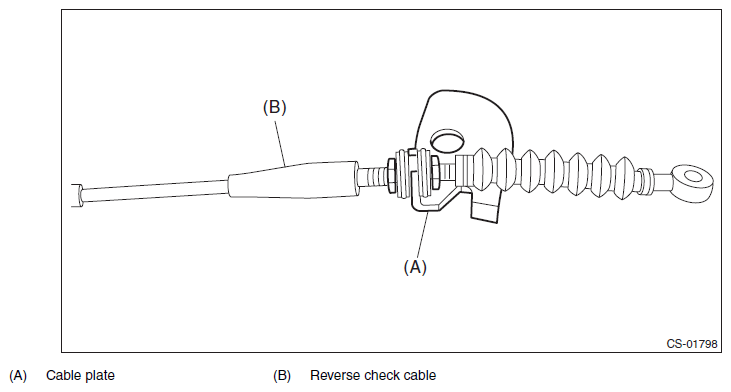 (B)

(A)

CS-01798

(A) Cable plate

(B) Reverse check cable