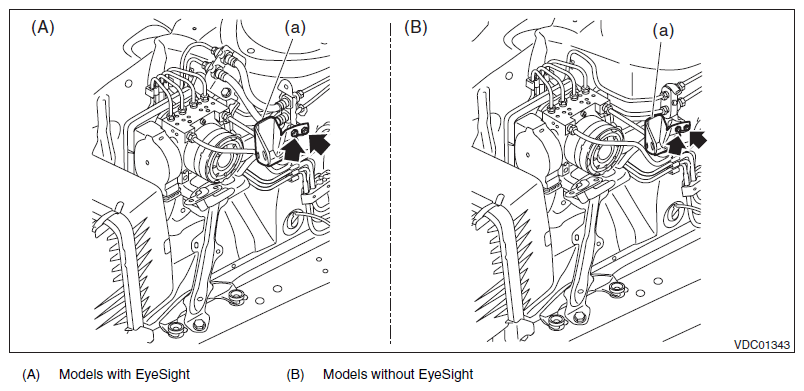 (A)

(a)

(B)

(a)

VDC01343

(A) Models with EyeSight

(B) Models without EyeSight