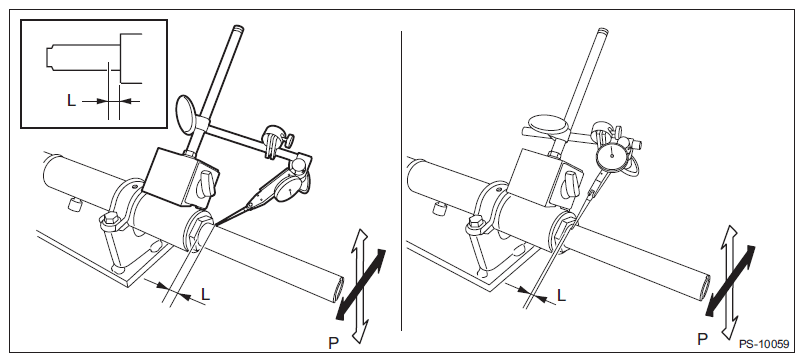 L

L

P

L

P

PS-10059